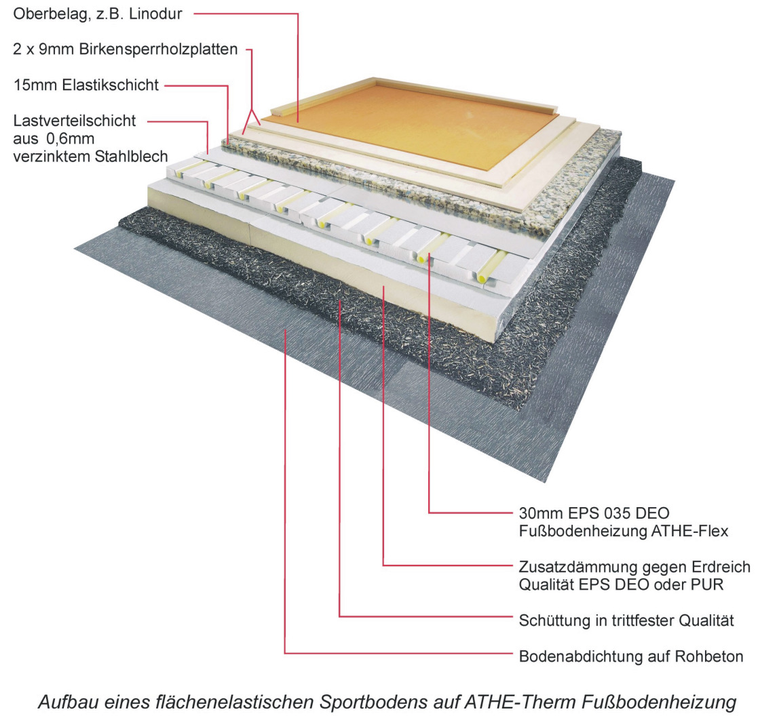 Oberbelag, z.B. Linodur

2 x 9mm Birkensperrholzplatten

15mm Elastikschicht

Lastverteilschicht aus 0,6mm verzinktem Stahlblech

30mm EPS 035 DEO Fußbodenheizung ATHE-Flex

Zusatzdämmung gegen Erdreich Qualität EPS DEO oder PUR

Schüttung in trittfester Qualität

Bodenabdichtung auf Rohbeton

Aufbau eines flächenelastischen Sportbodens auf ATHE-Therm Fußbodenheizung